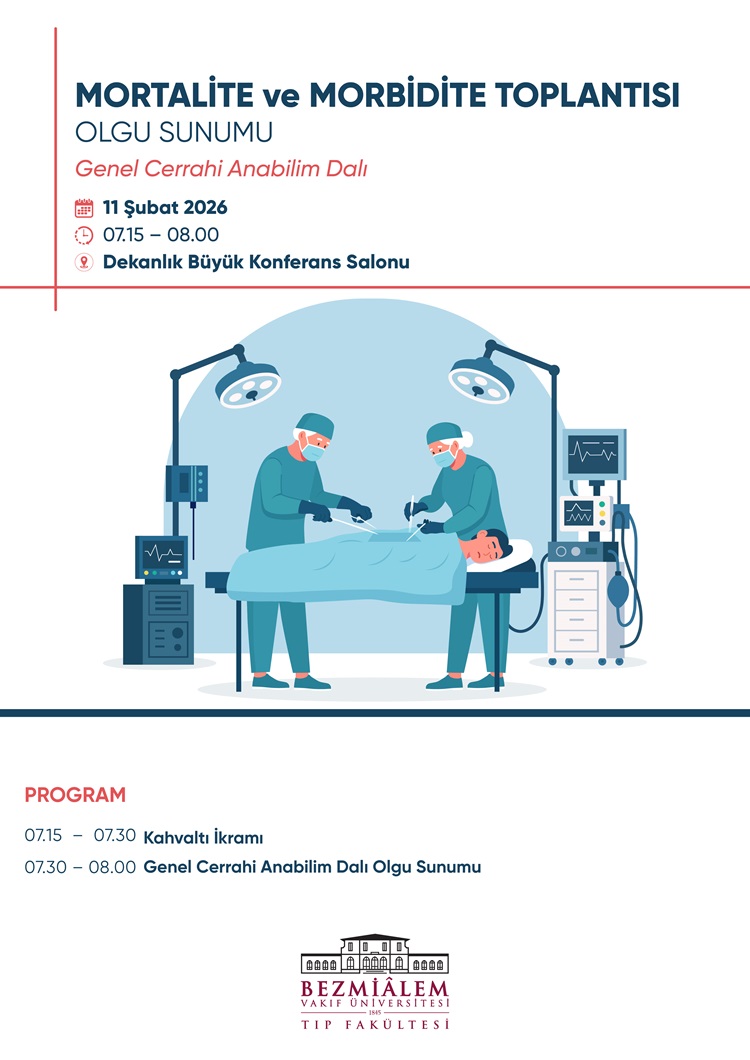 MORTALİTE ve MORBİDİTE TOPLANTISI
OLGU SUNUMU
Genel Cerrahi Anabilim Dalı

11 Şubat 2026
07.15 – 08.00
Dekanlık Büyük Konferans Salonu

PROGRAM

07.15 – 07.30 Kahvaltı İkramı
07.30 – 08.00 Genel Cerrahi Anabilim Dalı Olgu Sunumu

BEZMİÂLEM
VAKIF ÜNİVERSİTESİ
1845
TIP FAKÜLTESİ